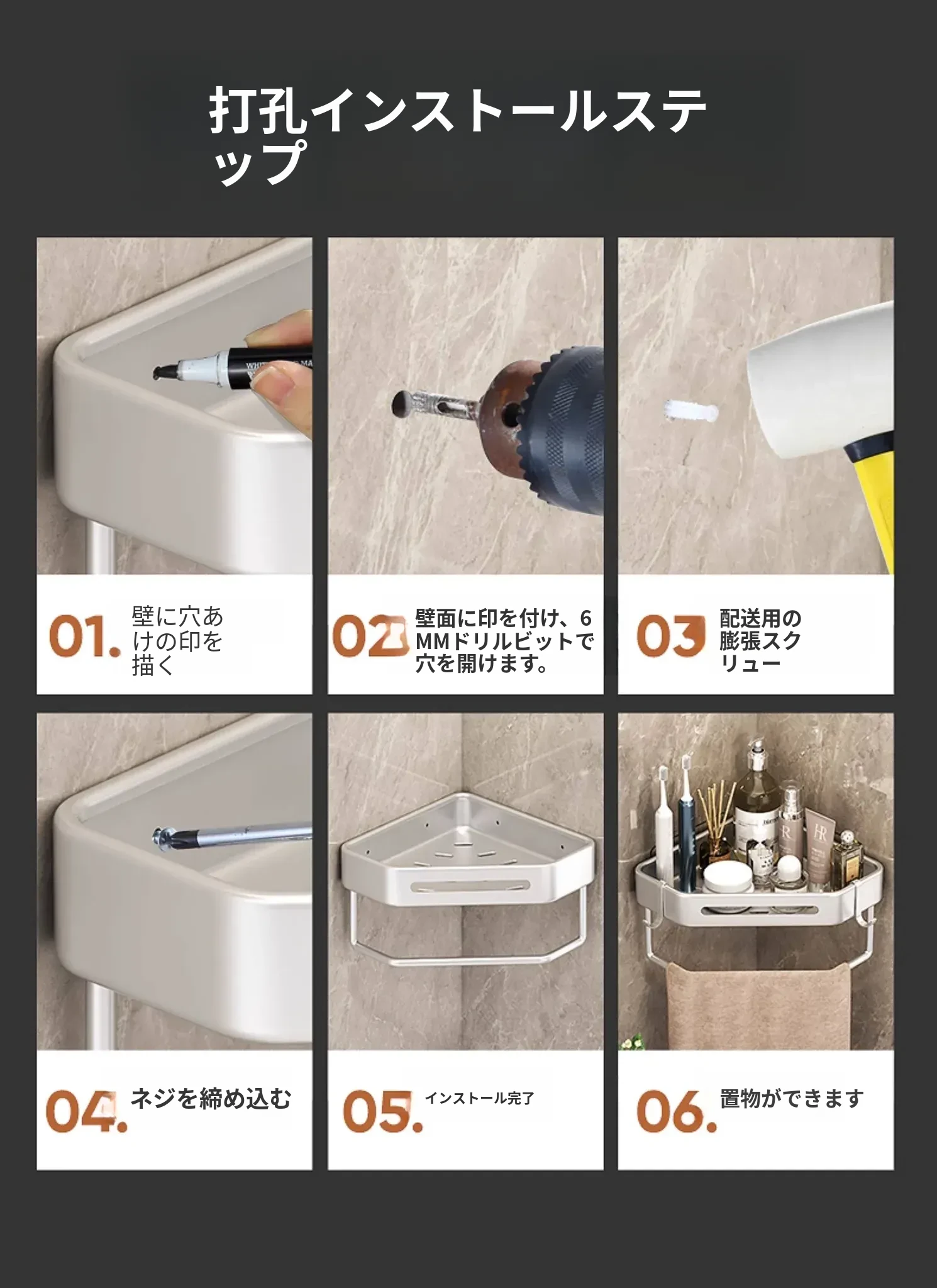 打孔インストールステップ

01. 壁に穴あけの印を描く

02 壁面に印を付け、6MMドリルビットで穴を開けます。

03 配送用の膨張スクリュー

04. ネジを締め込む

05. インストール完了

06. 置物ができます