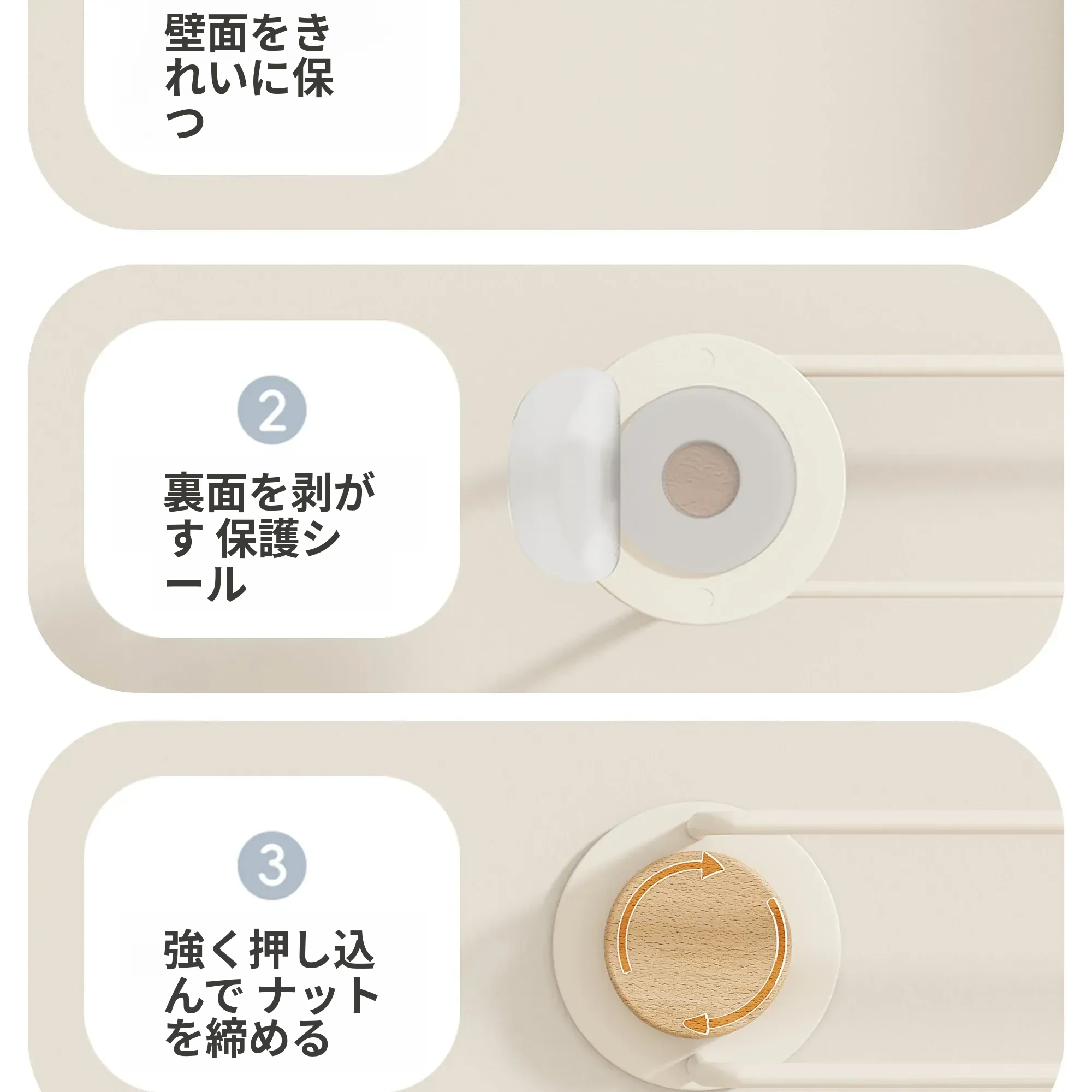 壁面をきれいに保つ

2

裏面を剥がす 保護シール

3

強く押し込んで ナットを締める