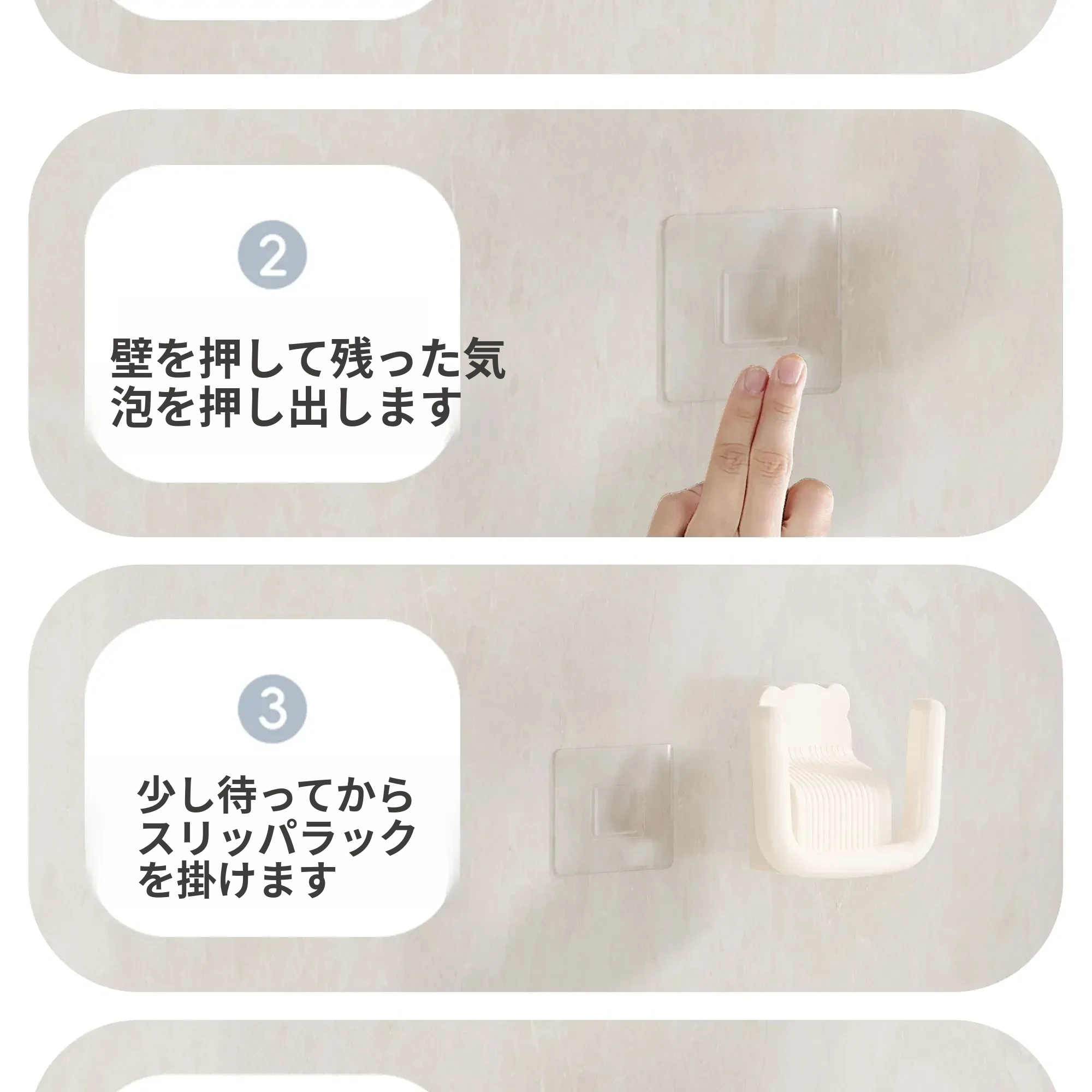 2

壁を押して残った気泡を押し出します

3

少し待ってからスリッパラックを掛けます