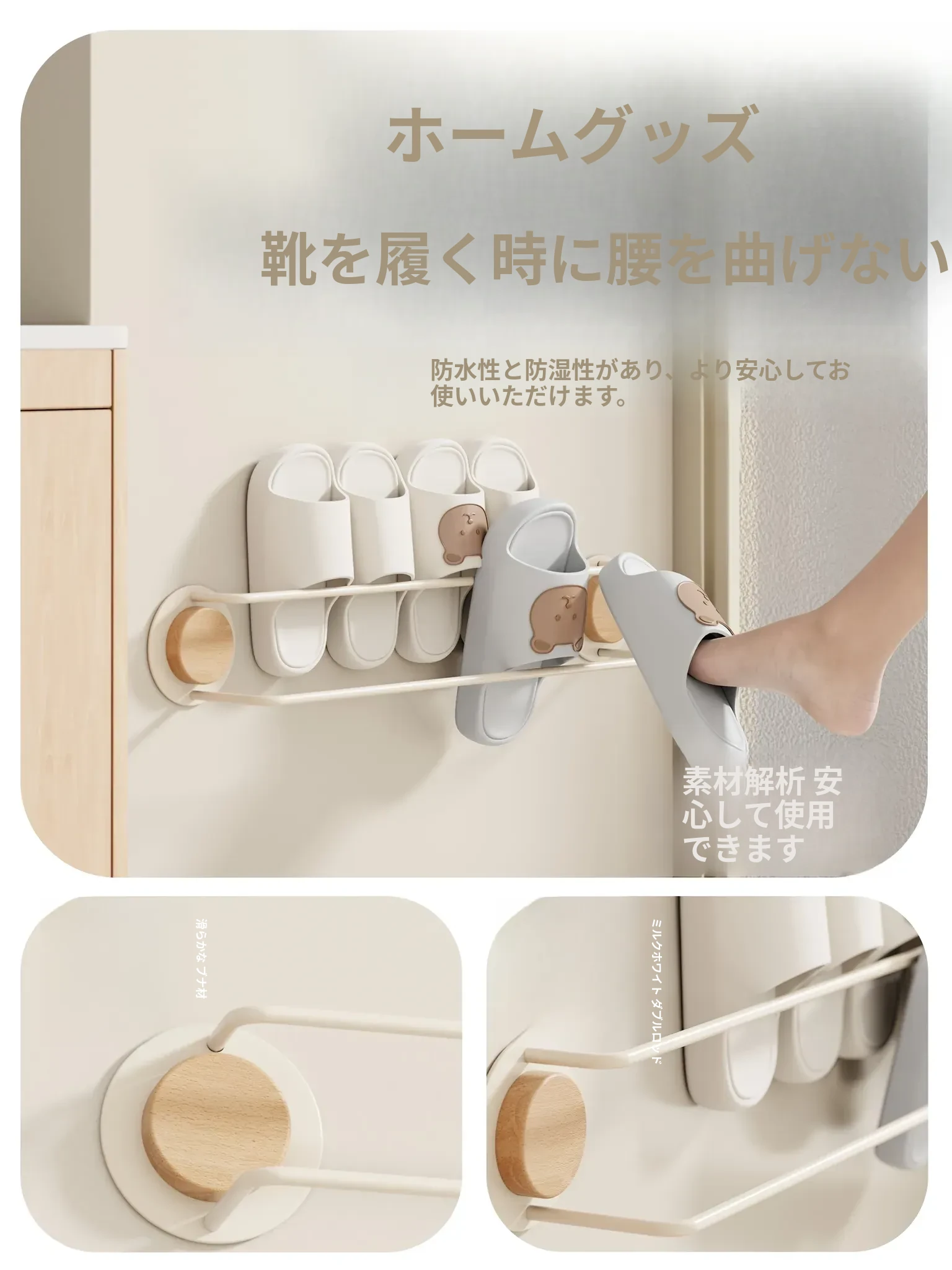 ホームグッズ

靴を履く時に腰を曲げない

防水性と防湿性があり、より安心してお使いいただけます。

素材解析 安心して使用できます

滑らかな ブナ材

ミルクホワイト ダブルロッド