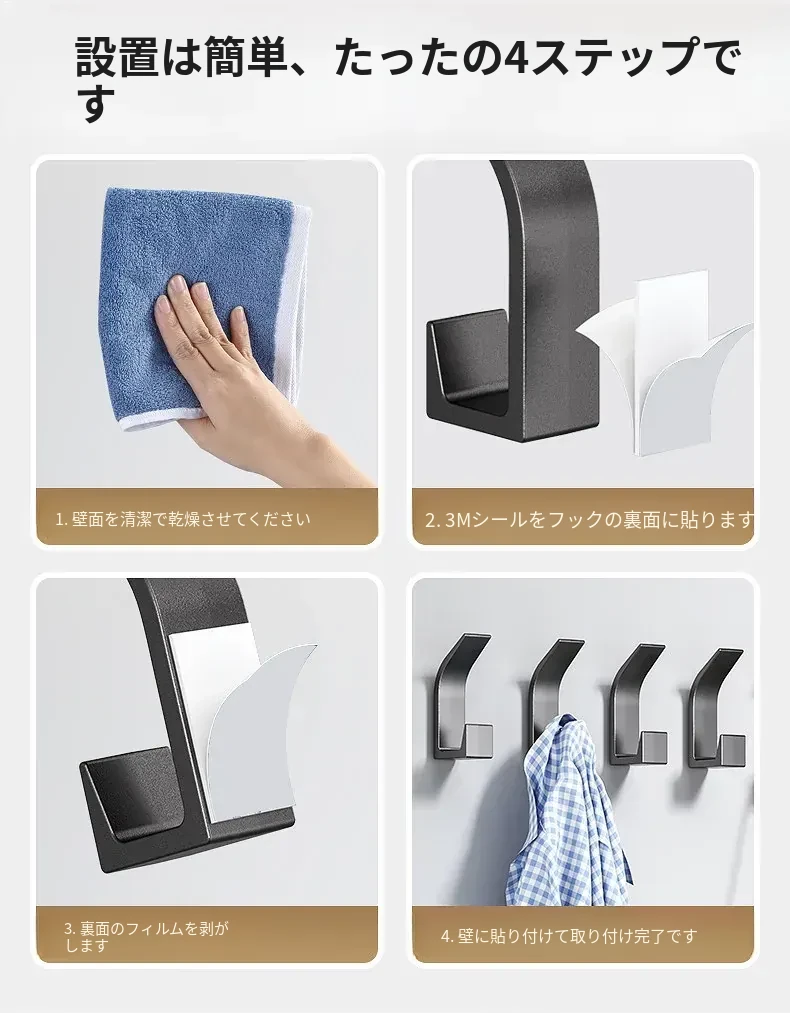 設置は簡単、たったの4ステップです

1. 壁面を清潔で乾燥させてください

2. 3Mシールをフックの裏面に貼ります

3. 裏面のフィルムを剥がします

4. 壁に貼り付けて取り付け完了です