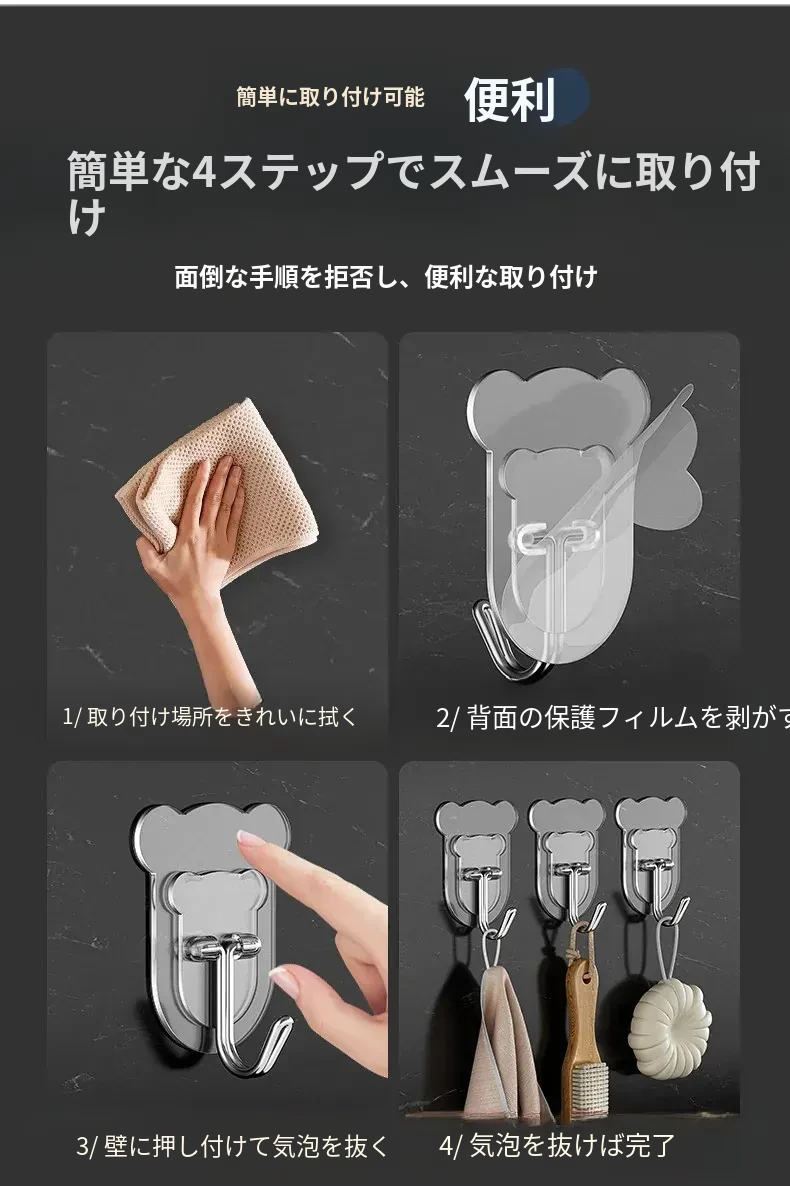 簡単に取り付け可能 便利

簡単な4ステップでスムーズに取り付け

面倒な手順を拒否し、便利な取り付け

1/ 取り付け場所をきれいに拭く

2/ 背面の保護フィルムを剥がす

3/ 壁に押し付けて気泡を抜く

4/ 気泡を抜けば完了