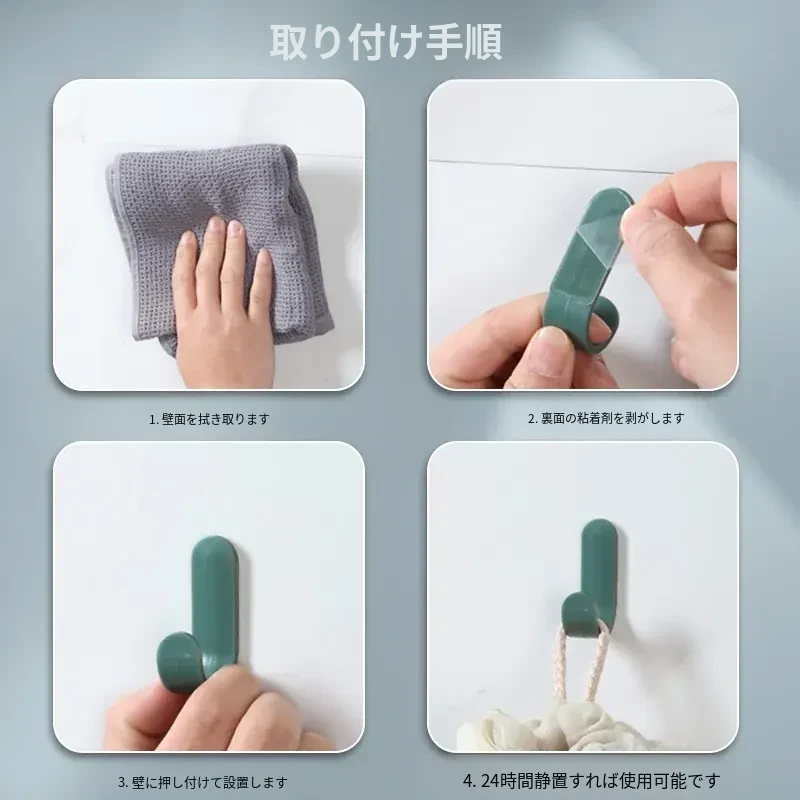 取り付け手順

1. 壁面を拭き取ります

2. 裏面の粘着剤を剥がします

3. 壁に押し付けて設置します

4. 24時間静置すれば使用可能です