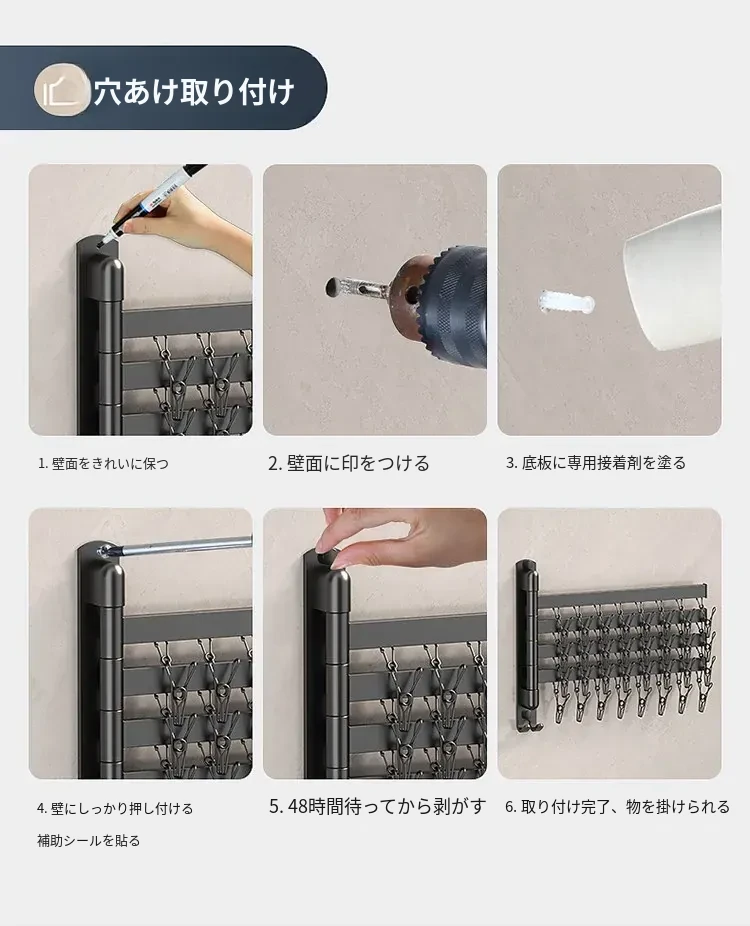 穴あけ取り付け

1. 壁面をきれいに保つ

2. 壁面に印をつける

3. 底板に専用接着剤を塗る

4. 壁にしっかり押し付ける

補助シールを貼る

5. 48時間待ってから剥がす

6. 取り付け完了、物を掛けられる