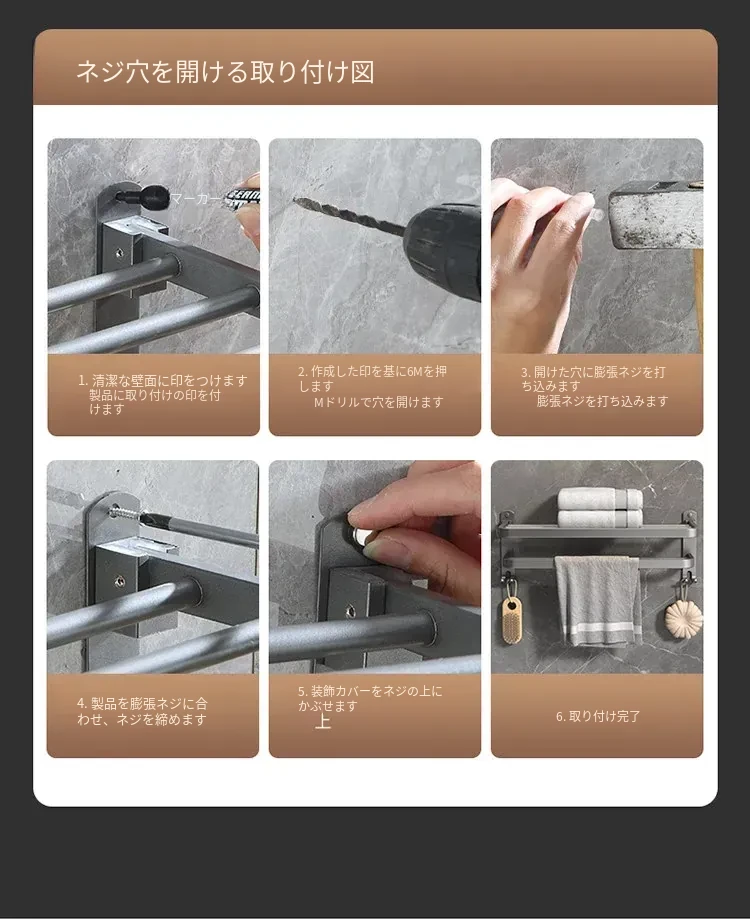 ネジ穴を開ける取り付け図

マーカー

1. 清潔な壁面に印をつけます
製品に取り付けの印を付けます

2. 作成した印を基に6Mを押します
Mドリルで穴を開けます

3. 開けた穴に膨張ネジを打ち込みます
膨張ネジを打ち込みます

4. 製品を膨張ネジに合わせ、ネジを締めます

5. 装飾カバーをネジの上にかぶせます
上

6. 取り付け完了