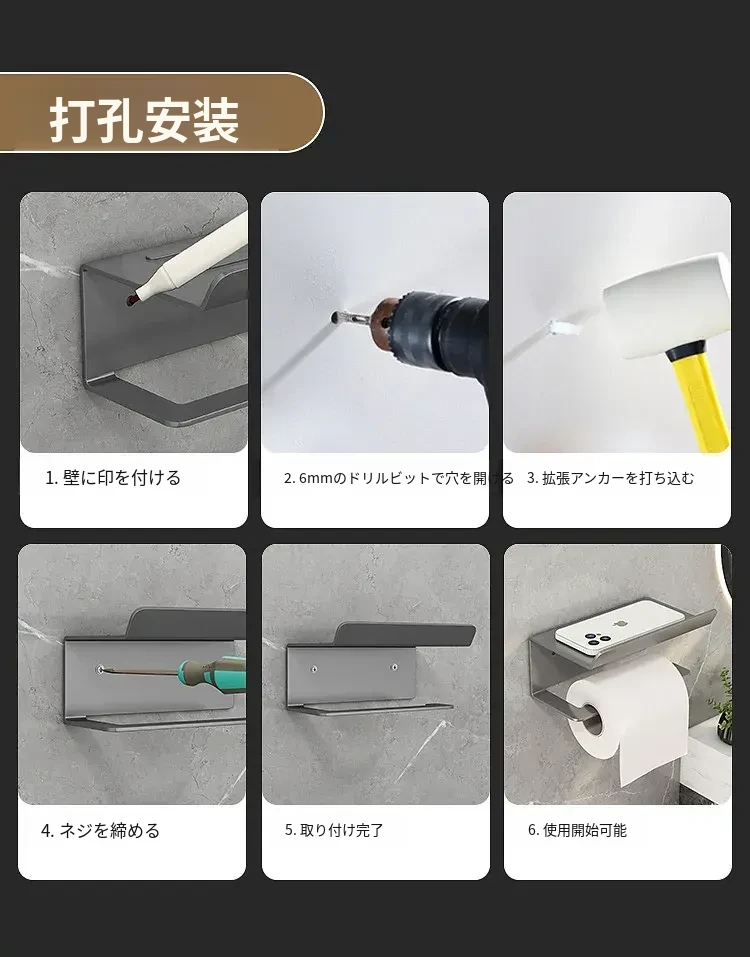 打孔安装

1. 壁に印を付ける

2. 6mmのドリルビットで穴を開ける

3. 拡張アンカーを打ち込む

4. ネジを締める

5. 取り付け完了

6. 使用開始可能