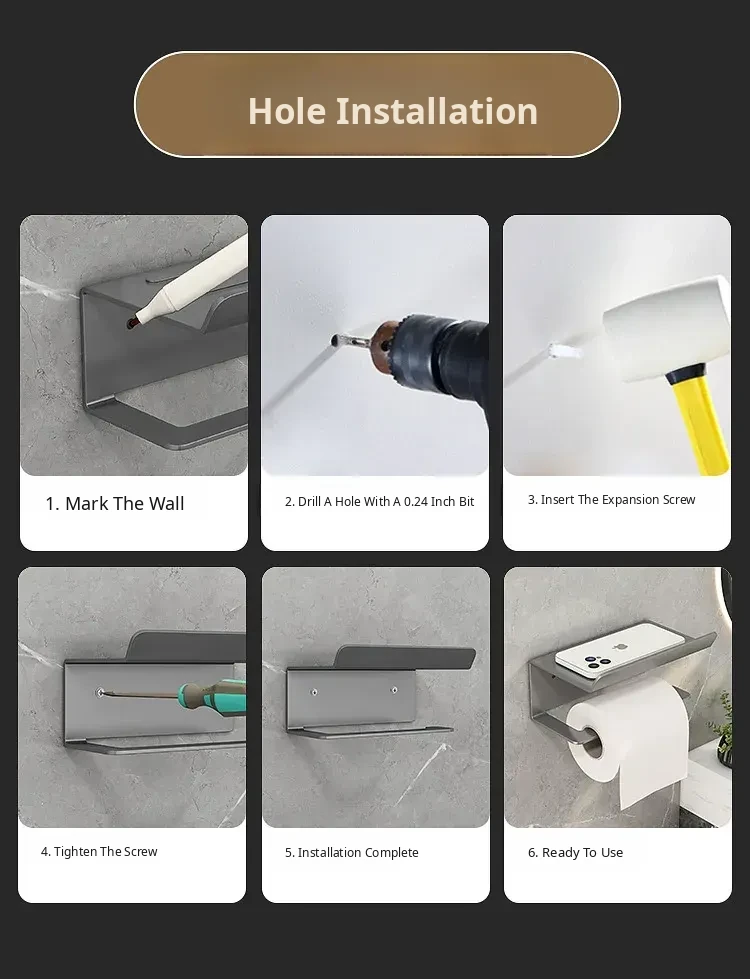 Hole Installation

1. Mark The Wall

2. Drill A Hole With A 0.24 Inch Bit

3. Insert The Expansion Screw

4. Tighten The Screw

5. Installation Complete

6. Ready To Use