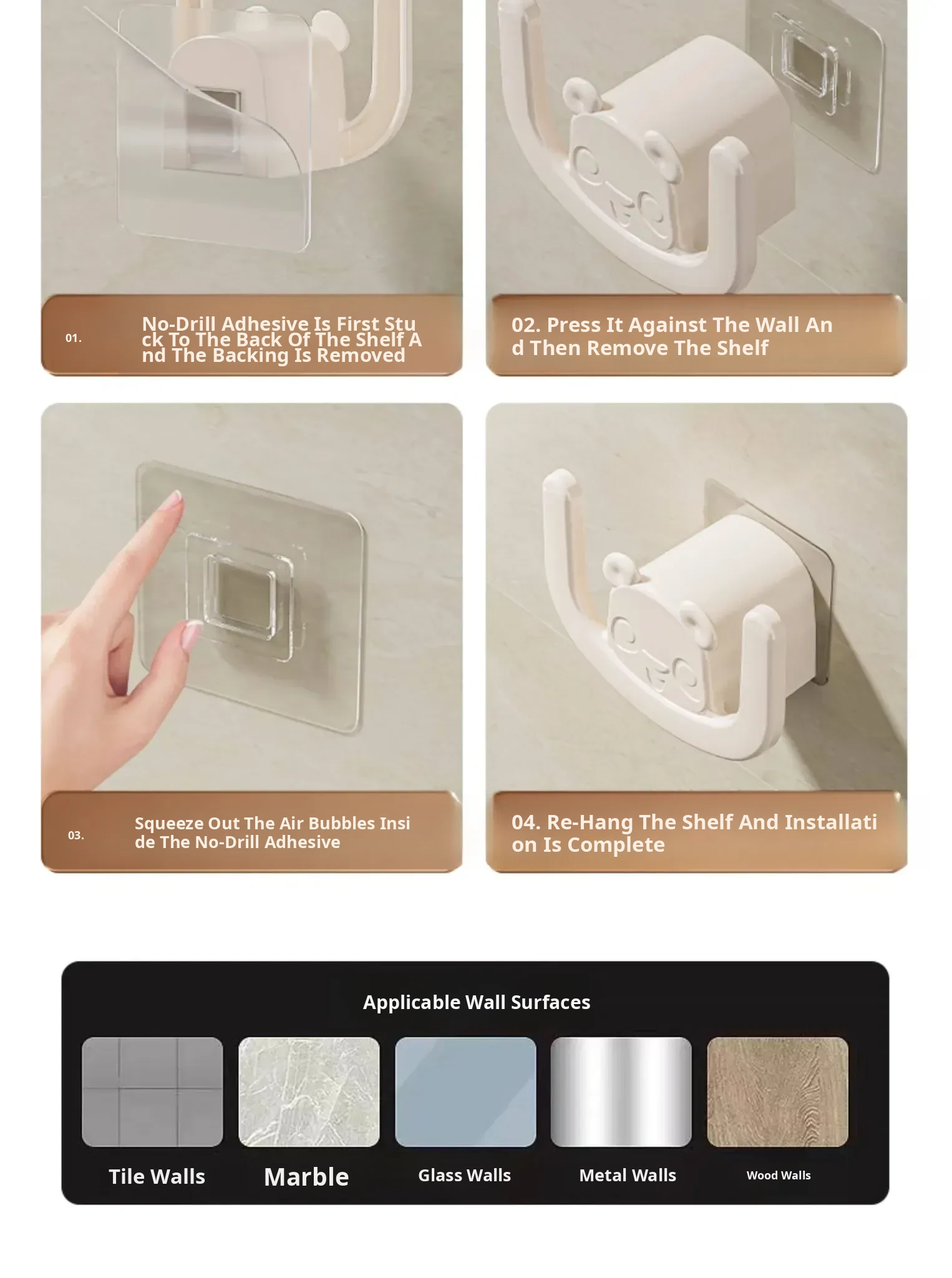 01.

No-Drill Adhesive Is First Stuck To The Back Of The Shelf And The Backing Is Removed

02. Press It Against The Wall And Then Remove The Shelf

03.

Squeeze Out The Air Bubbles Inside The No-Drill Adhesive

04. Re-Hang The Shelf And Installation Is Complete

Applicable Wall Surfaces

Tile Walls

Marble

Glass Walls

Metal Walls

Wood Walls