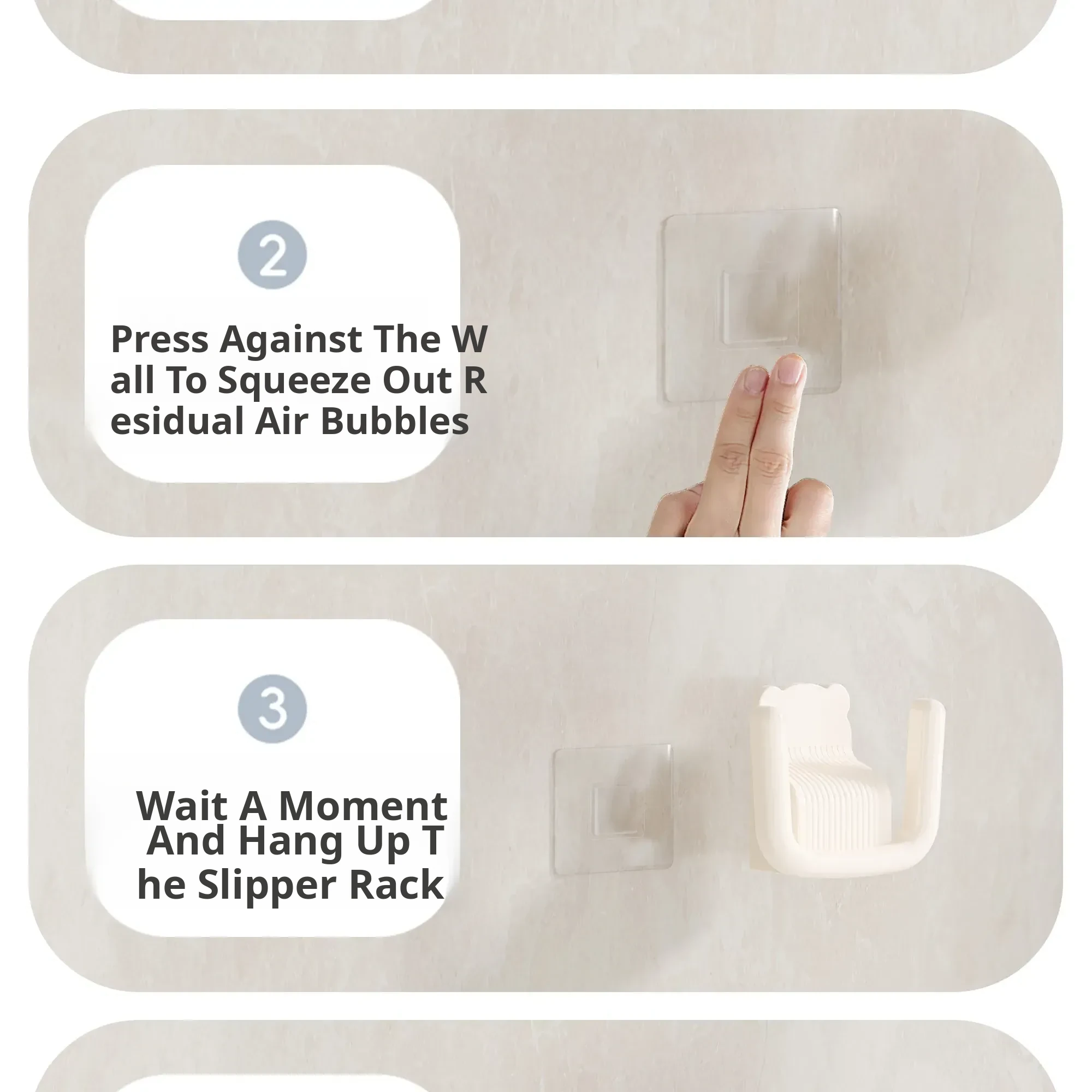 2

Press Against The W
all To Squeeze Out R
esidual Air Bubbles

3

Wait A Moment
And Hang Up T
he Slipper Rack