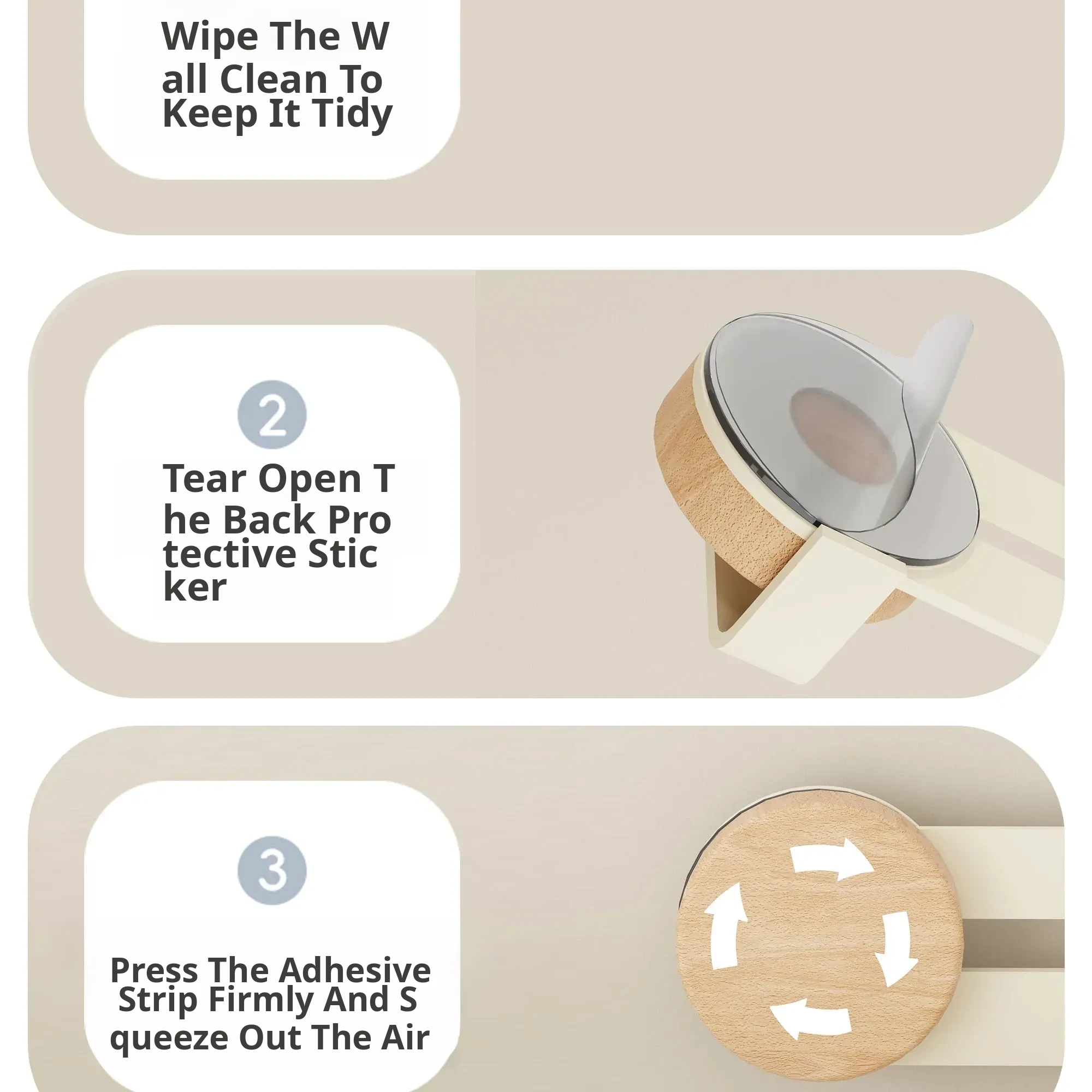 Wipe The W all Clean To Keep It Tidy

2

Tear Open T he Back Pro tective Stic ker

3

Press The Adhesive Strip Firmly And S queeze Out The Air