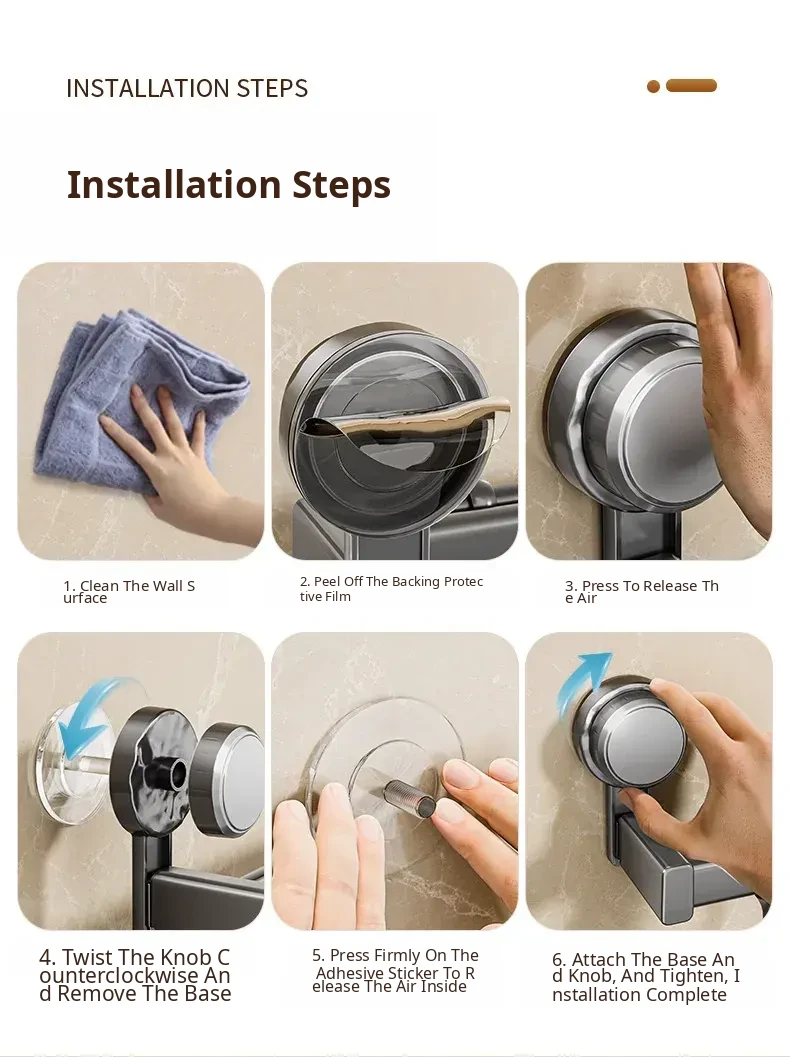 INSTALLATION STEPS

Installation Steps

1. Clean The Wall S urface

2. Peel Off The Backing Protec tive Film

3. Press To Release Th e Air

4. Twist The Knob C ounterclockwise An d Remove The Base

5. Press Firmly On The Adhesive Sticker To R elease The Air Inside

6. Attach The Base An d Knob, And Tighten, I nstallation Complete