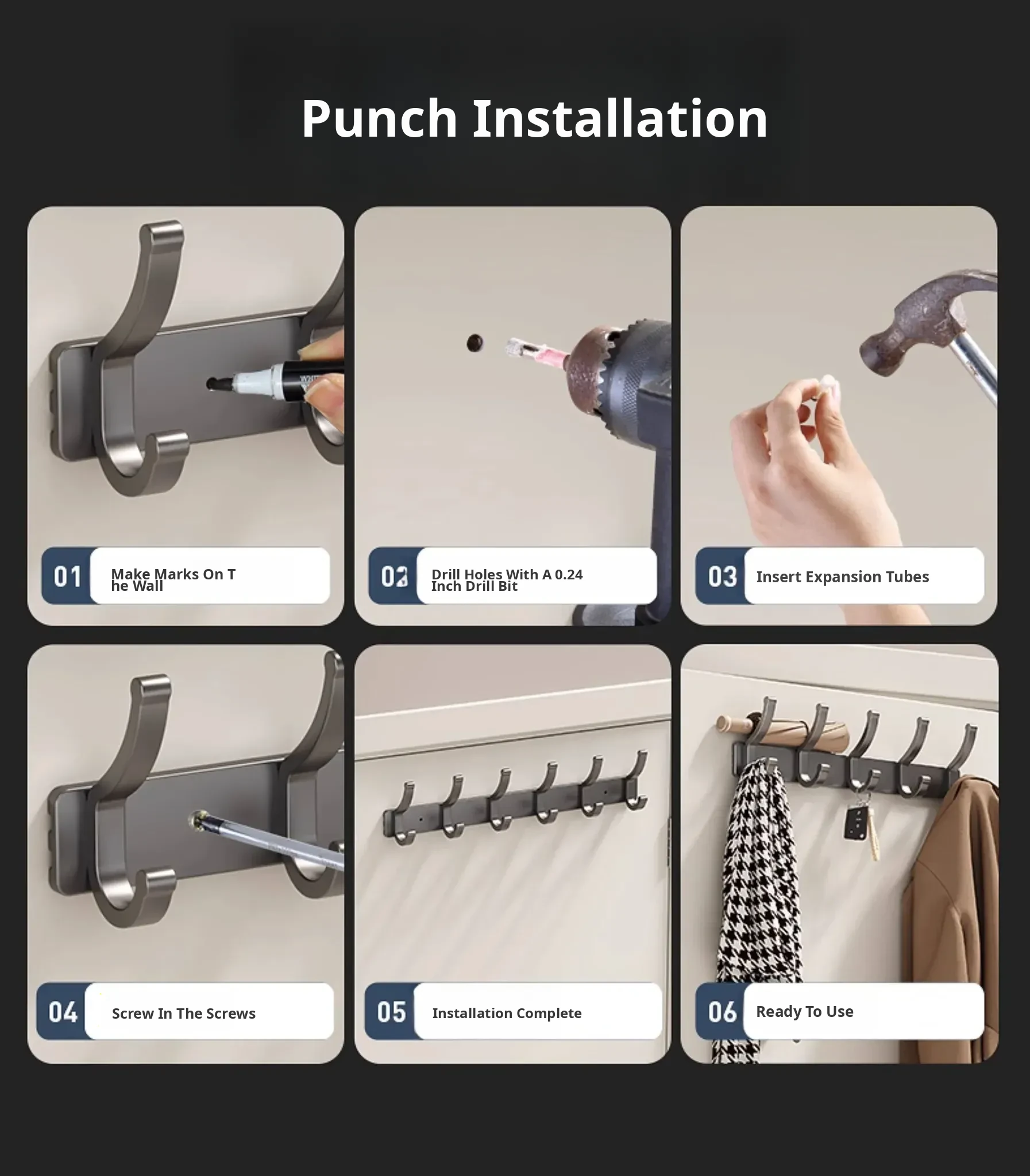 Punch Installation

01 Make Marks On T he Wall

02 Drill Holes With A 0.24 Inch Drill Bit

03 Insert Expansion Tubes

04 Screw In The Screws

05 Installation Complete

06 Ready To Use