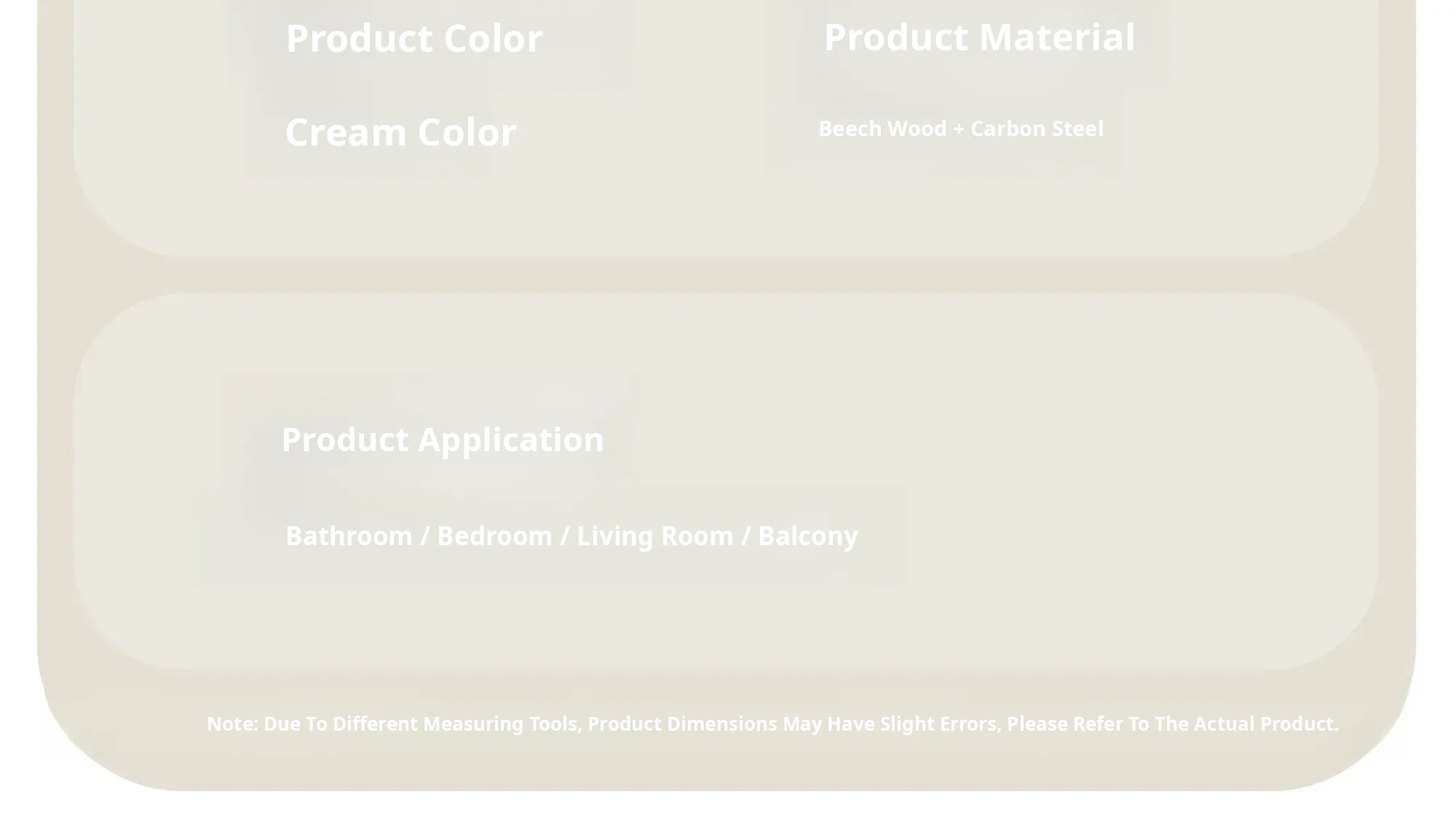 Product Color

Cream Color

Product Material

Beech Wood + Carbon Steel

Product Application

Bathroom / Bedroom / Living Room / Balcony

Note: Due To Different Measuring Tools, Product Dimensions May Have Slight Errors, Please Refer To The Actual Product.