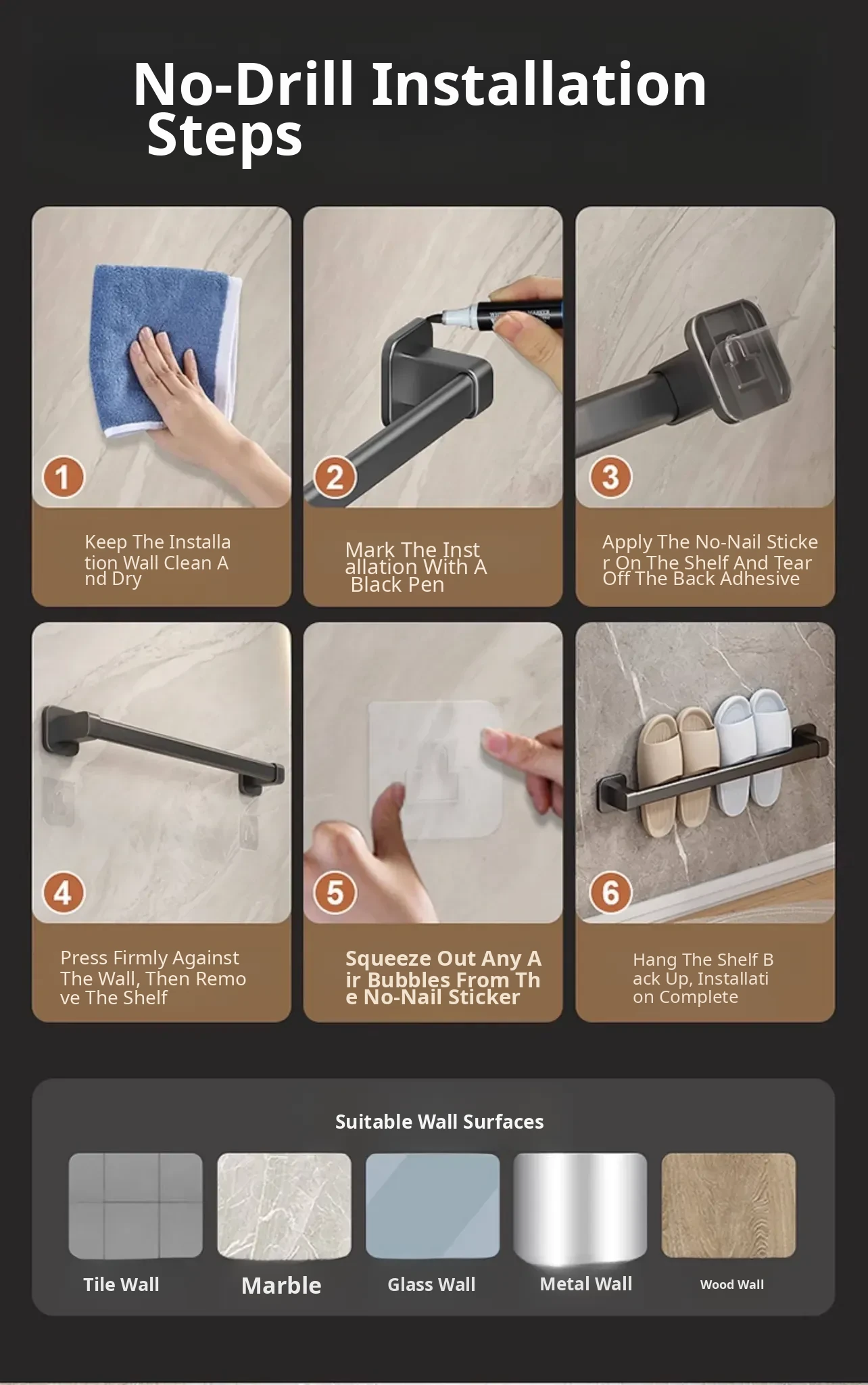 No-Drill Installation Steps

1

Keep The Installa tion Wall Clean A nd Dry

2

Mark The Inst allation With A Black Pen

3

Apply The No-Nail Sticke r On The Shelf And Tear Off The Back Adhesive

4

Press Firmly Against The Wall, Then Remo ve The Shelf

5

Squeeze Out Any A ir Bubbles From Th e No-Nail Sticker

6

Hang The Shelf B ack Up, Installati on Complete

Suitable Wall Surfaces

Tile Wall

Marble

Glass Wall

Metal Wall

Wood Wall